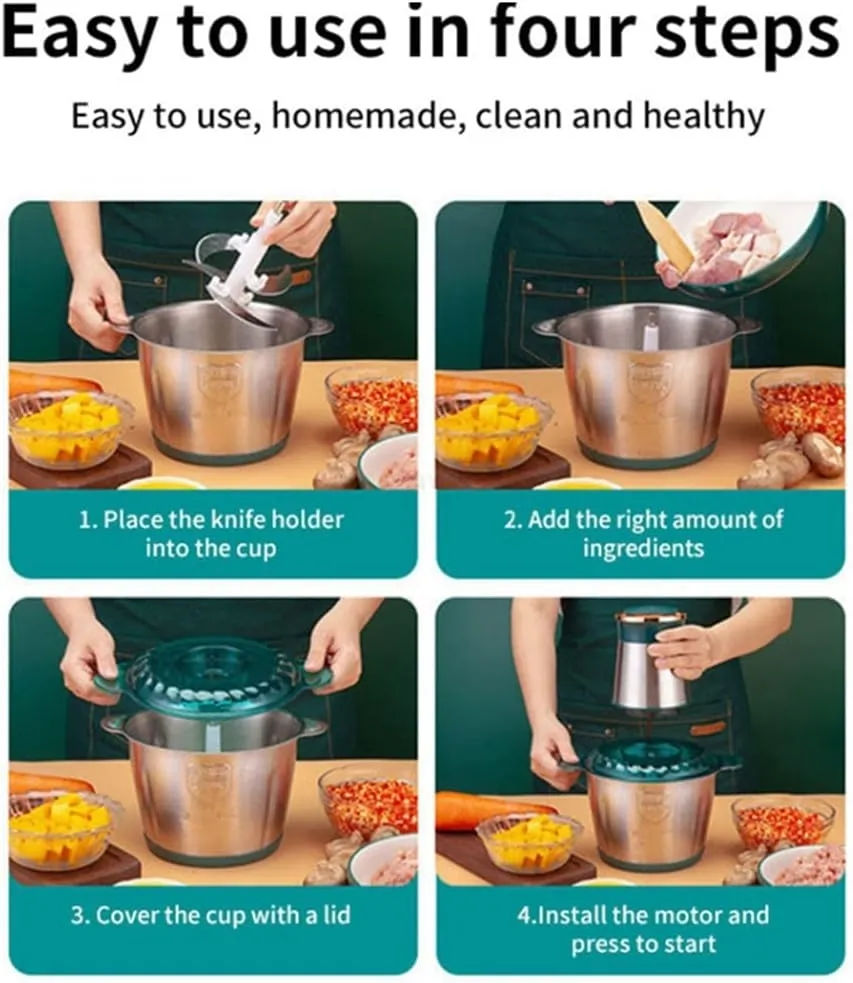 Easy to use in four steps

Easy to use, homemade, clean and healthy

1. Place the knife holder into the cup

2. Add the right amount of ingredients

3. Cover the cup with a lid

4.Install the motor and press to start